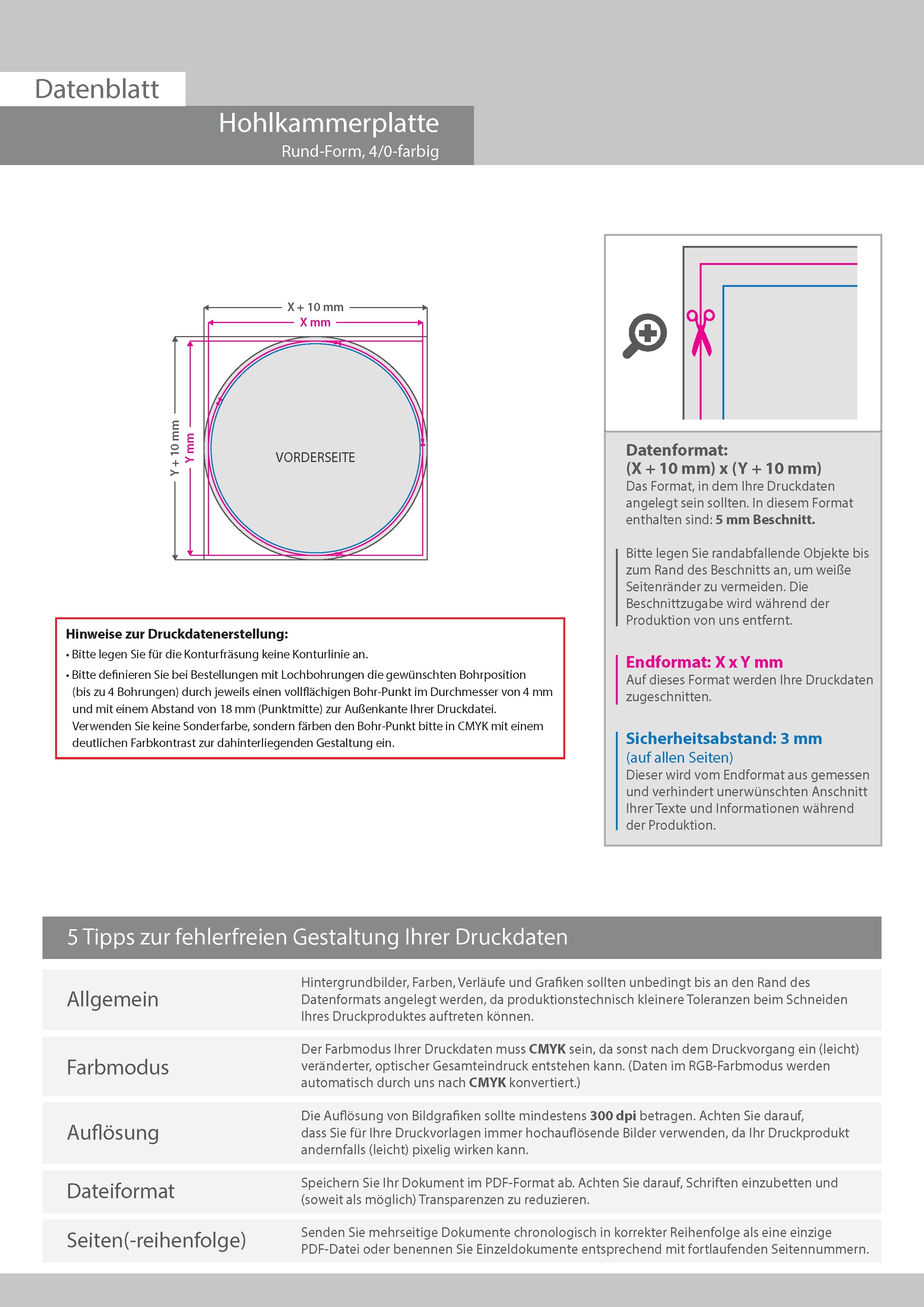 Datenblatt

Hohlkammerplatte
Rund-Form, 4/0-farbig

X + 10 mm
X mm
Y + 10 mm
Y mm
VORDERSEITE

Hinweise zur Druckdatenerstellung:
• Bitte legen Sie für die Konturfräsung keine Konturlinie an.
• Bitte definieren Sie bei Bestellungen mit Lochbohrungen die gewünschten Bohrposition (bis zu 4 Bohrungen) durch jeweils einen vollflächigen Bohr-Punkt im Durchmesser von 4 mm und mit einem Abstand von 18 mm (Punktmitte) zur Außenkante Ihrer Druckdatei. Verwenden Sie keine Sonderfarbe, sondern färben den Bohr-Punkt bitte in CMYK mit einem deutlichen Farbkontrast zur dahinterliegenden Gestaltung ein.

Datenformat:
(X + 10 mm) x (Y + 10 mm)
Das Format, in dem Ihre Druckdaten angelegt sein sollten. In diesem Format enthalten sind: 5 mm Beschnitt.

Bitte legen Sie randabfallende Objekte bis zum Rand des Beschnitts an, um weiße Seitenränder zu vermeiden. Die Beschnittzugabe wird während der Produktion von uns entfernt.

Endformat: X x Y mm
Auf dieses Format werden Ihre Druckdaten zugeschnitten.

Sicherheitsabstand: 3 mm
(auf allen Seiten)
Dieser wird vom Endformat aus gemessen und verhindert unerwünschten Anschnitt Ihrer Texte und Informationen während der Produktion.

5 Tipps zur fehlerfreien Gestaltung Ihrer Druckdaten

| Allgemein | Hintergrundbilder, Farben, Verläufe und Grafiken sollten unbedingt bis an den Rand des Datenformats angelegt werden, da produktionstechnisch kleinere Toleranzen beim Schneiden Ihres Druckproduktes auftreten können. |
|---|---|
| Farbmodus | Der Farbmodus Ihrer Druckdaten muss CMYK sein, da sonst nach dem Druckvorgang ein (leicht) veränderter, optischer Gesamteindruck entstehen kann. (Daten im RGB-Farbmodus werden automatisch durch uns nach CMYK konvertiert.) |
| Auflösung | Die Auflösung von Bildgrafiken sollte mindestens 300 dpi betragen. Achten Sie darauf, dass Sie für Ihre Druckvorlagen immer hochauflösende Bilder verwenden, da Ihr Druckprodukt andernfalls (leicht) pixelig wirken kann. |
| Dateiformat | Speichern Sie Ihr Dokument im PDF-Format ab. Achten Sie darauf, Schriften einzubetten und (soweit als möglich) Transparenzen zu reduzieren. |
| Seiten(-reihenfolge) | Senden Sie mehrseitige Dokumente chronologisch in korrekter Reihenfolge als eine einzige PDF-Datei oder benennen Sie Einzeldokumente entsprechend mit fortlaufenden Seitennummern. |