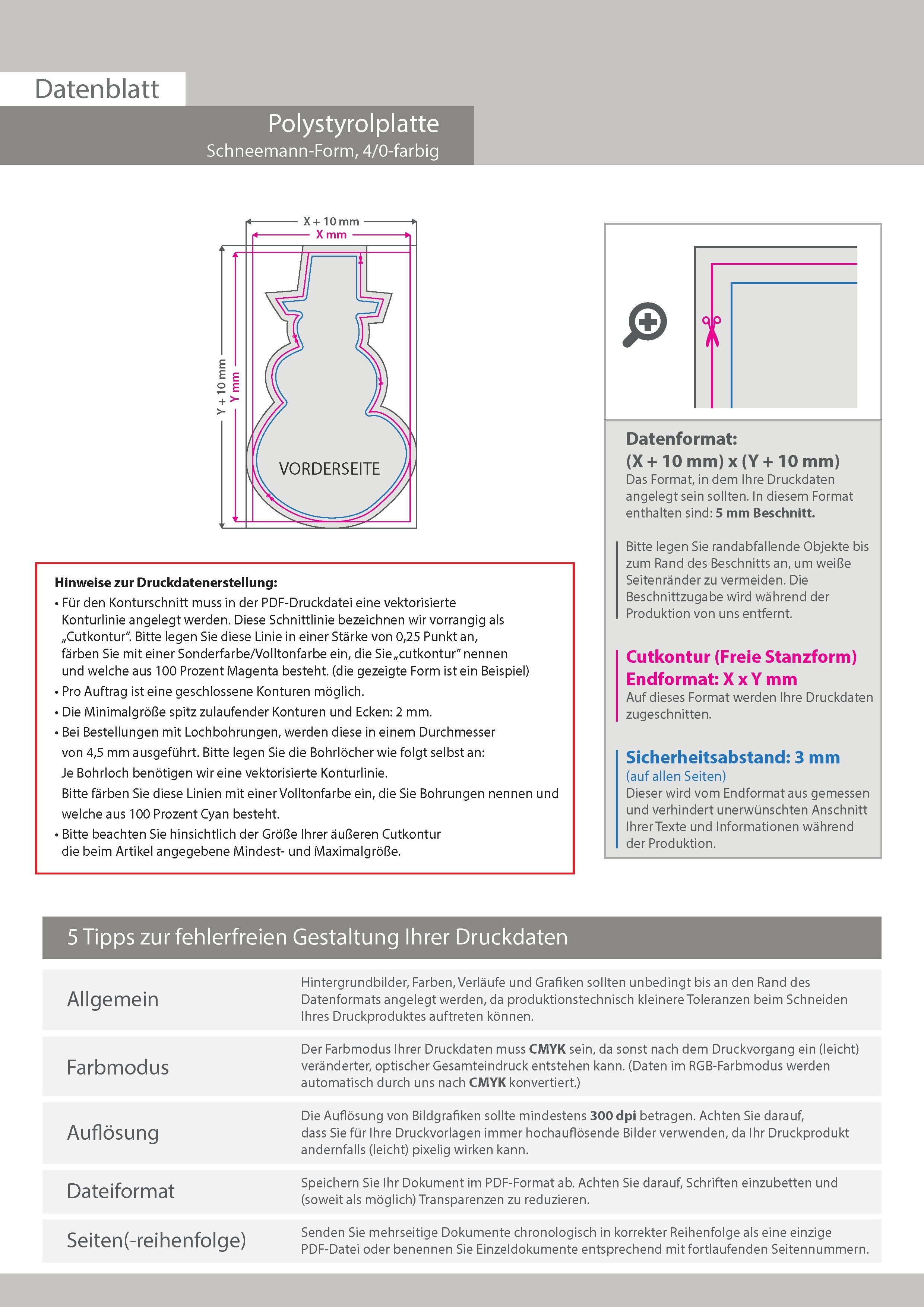 Datenblatt

Polystyrolplatte
Schneemann-Form, 4/0-farbig

X + 10 mm
X mm
Y + 10 mm
Y mm
VORDERSEITE

Hinweise zur Druckdatenerstellung:
• Für den Konturschnitt muss in der PDF-Druckdatei eine vektorisierte Konturlinie angelegt werden. Diese Schnittlinie bezeichnen wir vorrangig als „Cutkontur“. Bitte legen Sie diese Linie in einer Stärke von 0,25 Punkt an, färben Sie mit einer Sonderfarbe/Volltonfarbe ein, die Sie „cutkontur“ nennen und welche aus 100 Prozent Magenta besteht. (die gezeigte Form ist ein Beispiel)
• Pro Auftrag ist eine geschlossene Konturen möglich.
• Die Minimalgröße spitz zulaufender Konturen und Ecken: 2 mm.
• Bei Bestellungen mit Lochbohrungen, werden diese in einem Durchmesser von 4,5 mm ausgeführt. Bitte legen Sie die Bohrlöcher wie folgt selbst an: Je Bohrloch benötigen wir eine vektorisierte Konturlinie. Bitte färben Sie diese Linien mit einer Volltonfarbe ein, die Sie Bohrungen nennen und welche aus 100 Prozent Cyan besteht.
• Bitte beachten Sie hinsichtlich der Größe Ihrer äußeren Cutkontur die beim Artikel angegebene Mindest- und Maximalgröße.

Datenformat:
(X + 10 mm) x (Y + 10 mm)
Das Format, in dem Ihre Druckdaten angelegt sein sollten. In diesem Format enthalten sind: 5 mm Beschnitt.

Bitte legen Sie randabfallende Objekte bis zum Rand des Beschnitts an, um weiße Seitenränder zu vermeiden. Die Beschnittzugabe wird während der Produktion von uns entfernt.

Cutkontur (Freie Stanzform)
Endformat: X x Y mm
Auf dieses Format werden Ihre Druckdaten zugeschnitten.

Sicherheitsabstand: 3 mm
(auf allen Seiten)
Dieser wird vom Endformat aus gemessen und verhindert unerwünschten Anschnitt Ihrer Texte und Informationen während der Produktion.

5 Tipps zur fehlerfreien Gestaltung Ihrer Druckdaten

| Allgemein | Hintergrundbilder, Farben, Verläufe und Grafiken sollten unbedingt bis an den Rand des Datenformats angelegt werden, da produktionstechnisch kleinere Toleranzen beim Schneiden Ihres Druckproduktes auftreten können. |
|---|---|
| Farbmodus | Der Farbmodus Ihrer Druckdaten muss CMYK sein, da sonst nach dem Druckvorgang ein (leicht) veränderter, optischer Gesamteindruck entstehen kann. (Daten im RGB-Farbmodus werden automatisch durch uns nach CMYK konvertiert.) |
| Auflösung | Die Auflösung von Bildgrafiken sollte mindestens 300 dpi betragen. Achten Sie darauf, dass Sie für Ihre Druckvorlagen immer hochauflösende Bilder verwenden, da Ihr Druckprodukt andernfalls (leicht) pixelig wirken kann. |
| Dateiformat | Speichern Sie Ihr Dokument im PDF-Format ab. Achten Sie darauf, Schriften einzubetten und (soweit als möglich) Transparenzen zu reduzieren. |
| Seiten(-reihenfolge) | Senden Sie mehrseitige Dokumente chronologisch in korrekter Reihenfolge als eine einzige PDF-Datei oder benennen Sie Einzeldokumente entsprechend mit fortlaufenden Seitennummern. |